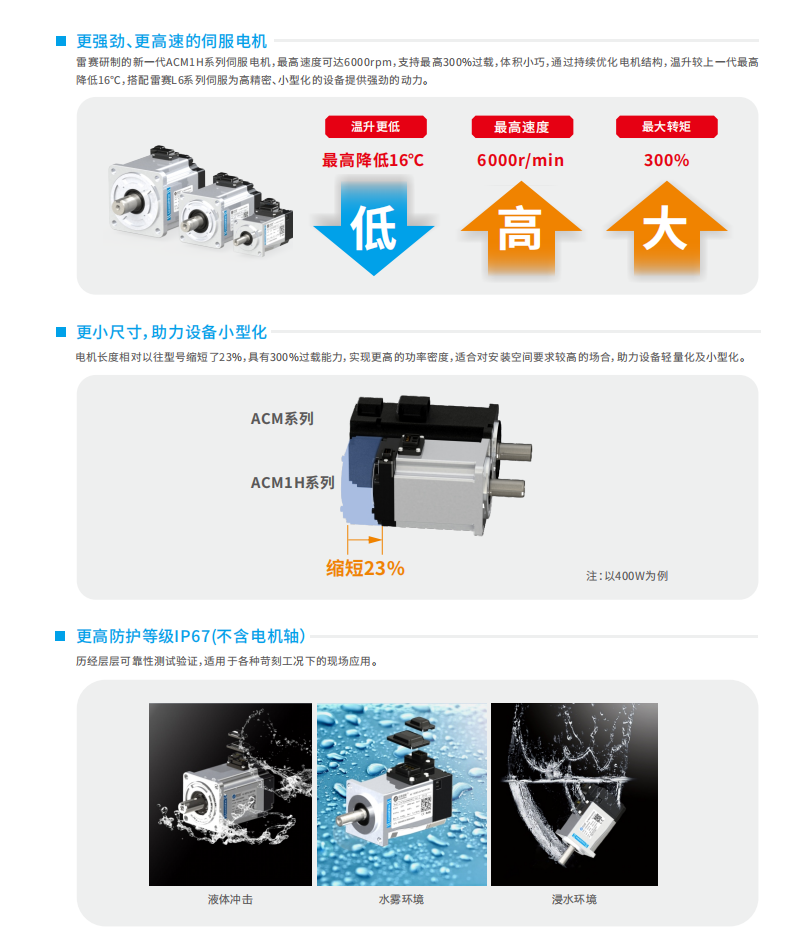 更强劲、更高速的伺服电机

雷赛研制的新一代ACM1H系列伺服电机，最高速度可达6000rpm，支持最高300%过载，体积小巧，通过持续优化电机结构，温升较上一代最高降低16℃，搭配雷赛L6系列伺服为高精密、小型化的设备提供强劲的动力。

温升更低

最高降低16℃

低

最高速度

6000r/min

高

最大转矩

300%

大

更小尺寸，助力设备小型化

电机长度相对以往型号缩短了23%，具有300%过载能力，实现更高的功率密度，适合对安装空间要求较高的场合，助力设备轻量化及小型化。

ACM系列

ACM1H系列

缩短23%

注：以400W为例

更高防护等级IP67(不含电机轴)

历经层层可靠性测试验证，适用于各种苛刻工况下的现场应用。

液体冲击

水雾环境

浸水环境